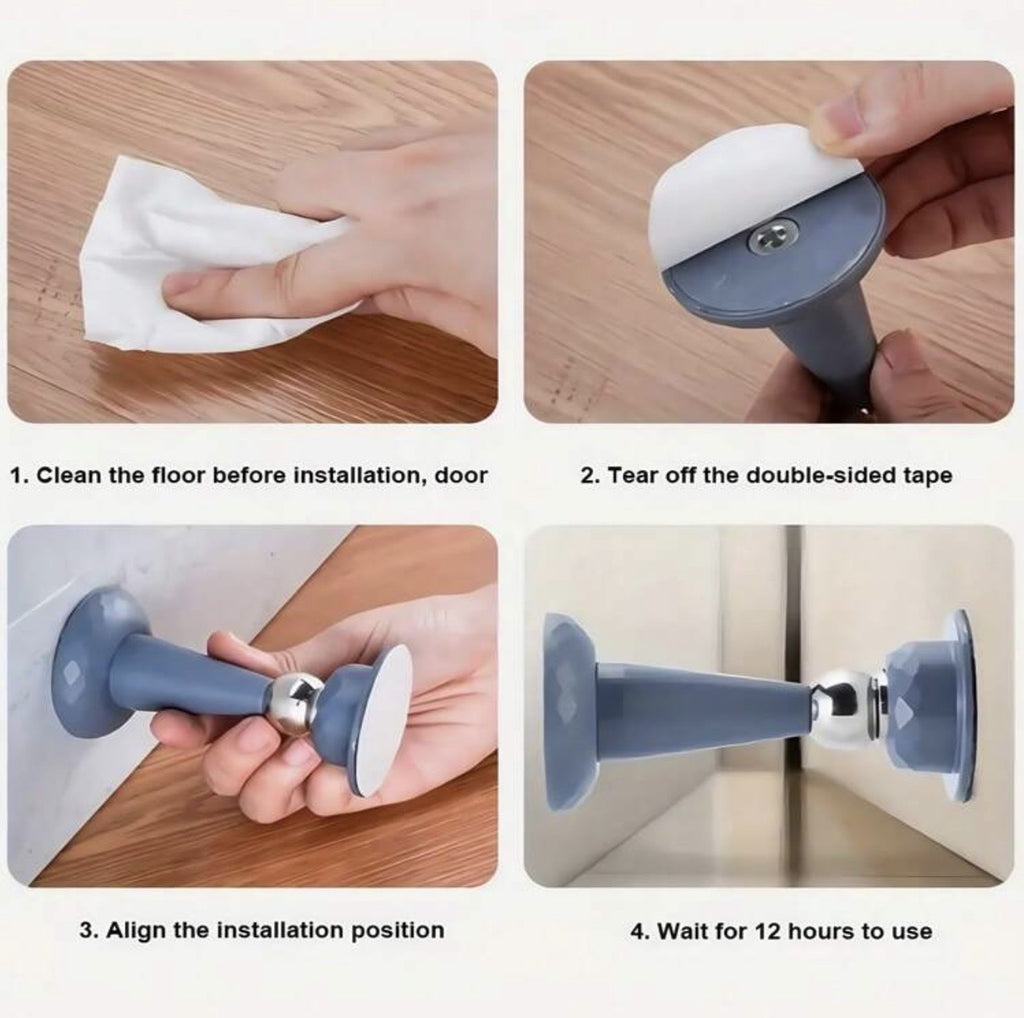 1. Clean the floor before installation, door

2. Tear off the double-sided tape

3. Align the installation position

4. Wait for 12 hours to use