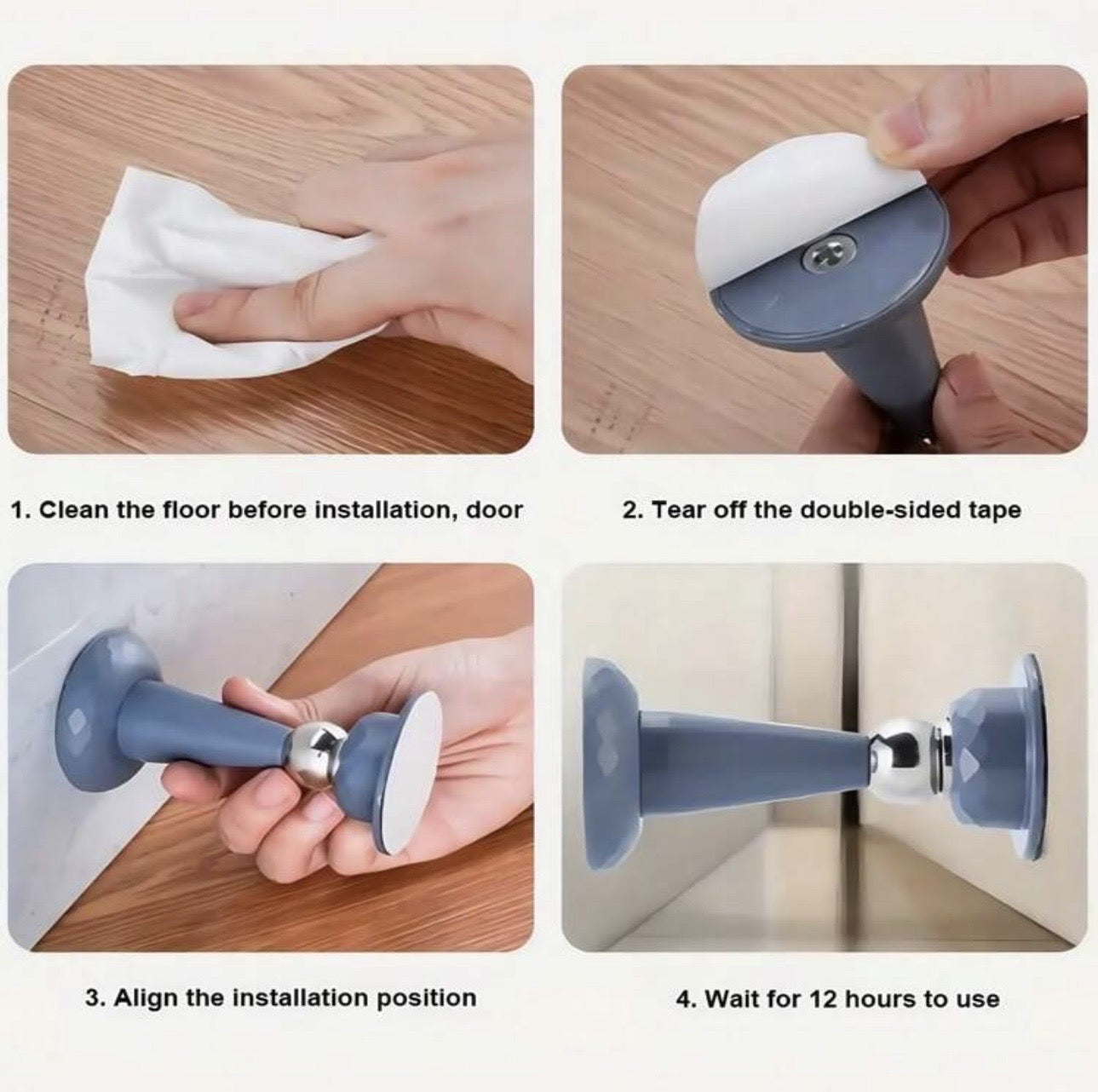 1. Clean the floor before installation, door

2. Tear off the double-sided tape

3. Align the installation position

4. Wait for 12 hours to use